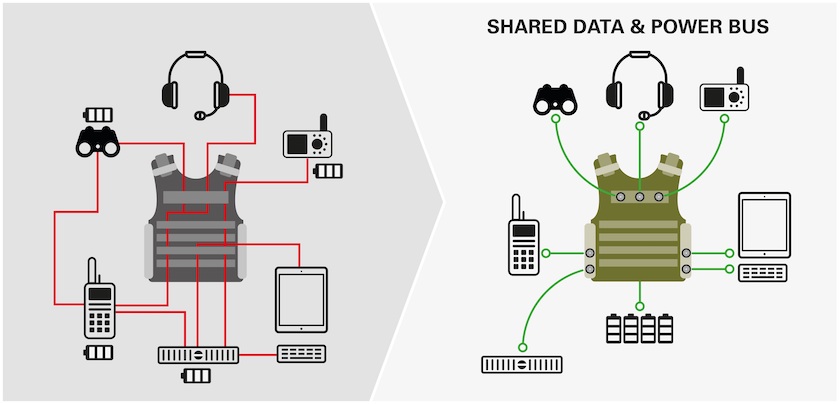 SHARED DATA & POWER BUS